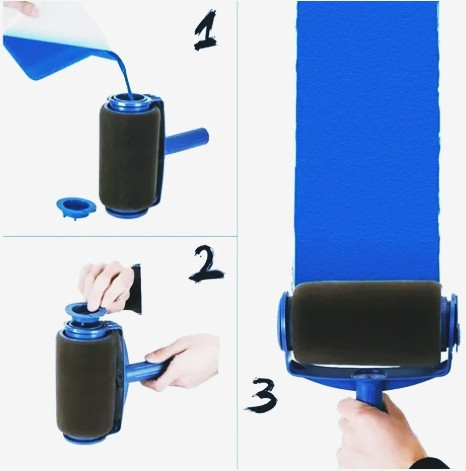 1

2

3